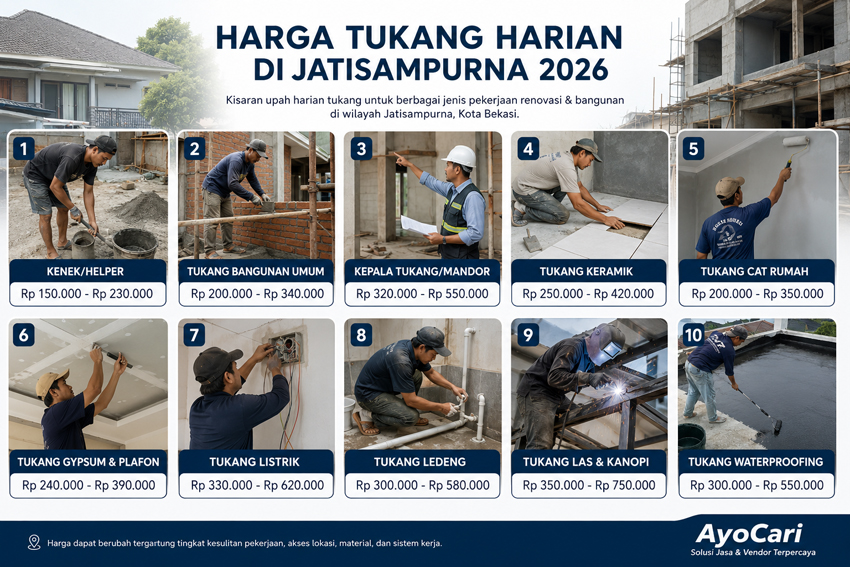 HARGA TUKANG HARIAN DI JATISAMPURNA 2026

Kisaran upah harian tukang untuk berbagai jenis pekerjaan renovasi & bangunan di wilayah Jatisampurna, Kota Bekasi.

1
KENEK/HELPER
Rp 150.000 - Rp 230.000

2
TUKANG BANGUNAN UMUM
Rp 200.000 - Rp 340.000

3
KEPALA TUKANG/MANDOR
Rp 320.000 - Rp 550.000

4
TUKANG KERAMIK
Rp 250.000 - Rp 420.000

5
TUKANG CAT RUMAH
Rp 200.000 - Rp 350.000

6
TUKANG GYPSUM & PLAFON
Rp 240.000 - Rp 390.000

7
TUKANG LISTRIK
Rp 330.000 - Rp 620.000

8
TUKANG LEDENG
Rp 300.000 - Rp 580.000

9
TUKANG LAS & KANOPI
Rp 350.000 - Rp 750.000

10
TUKANG WATERPROOFING
Rp 300.000 - Rp 550.000

Harga dapat berubah tergantung tingkat kesulitan pekerjaan, akses lokasi, material, dan sistem kerja.

AyoCari
Solusi Jasa & Vendor Terpercaya