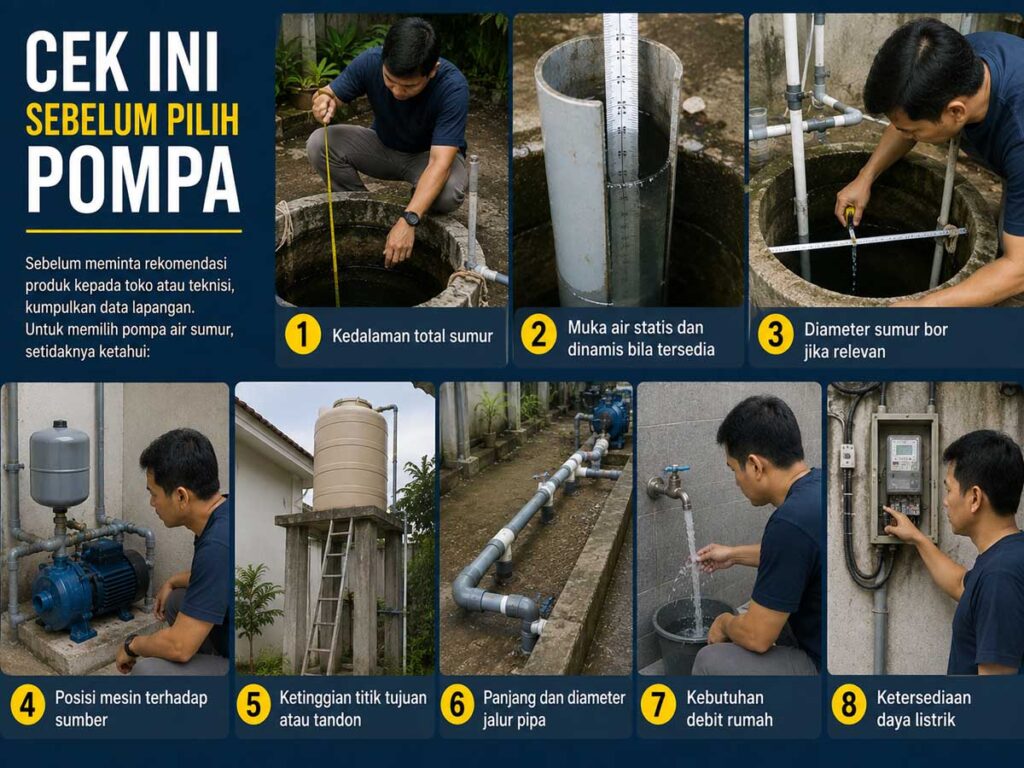 CEK INI
SEBELUM PILIH
POMPA

Sebelum meminta rekomendasi produk kepada toko atau teknisi, kumpulkan data lapangan. Untuk memilih pompa air sumur, setidaknya ketahui:

1 Kedalaman total sumur

2 Muka air statis dan dinamis bila tersedia

3 Diameter sumur bor jika relevan

4 Posisi mesin terhadap sumber

5 Ketinggian titik tujuan atau tandon

6 Panjang dan diameter jalur pipa

7 Kebutuhan debit rumah

8 Ketersediaan daya listrik