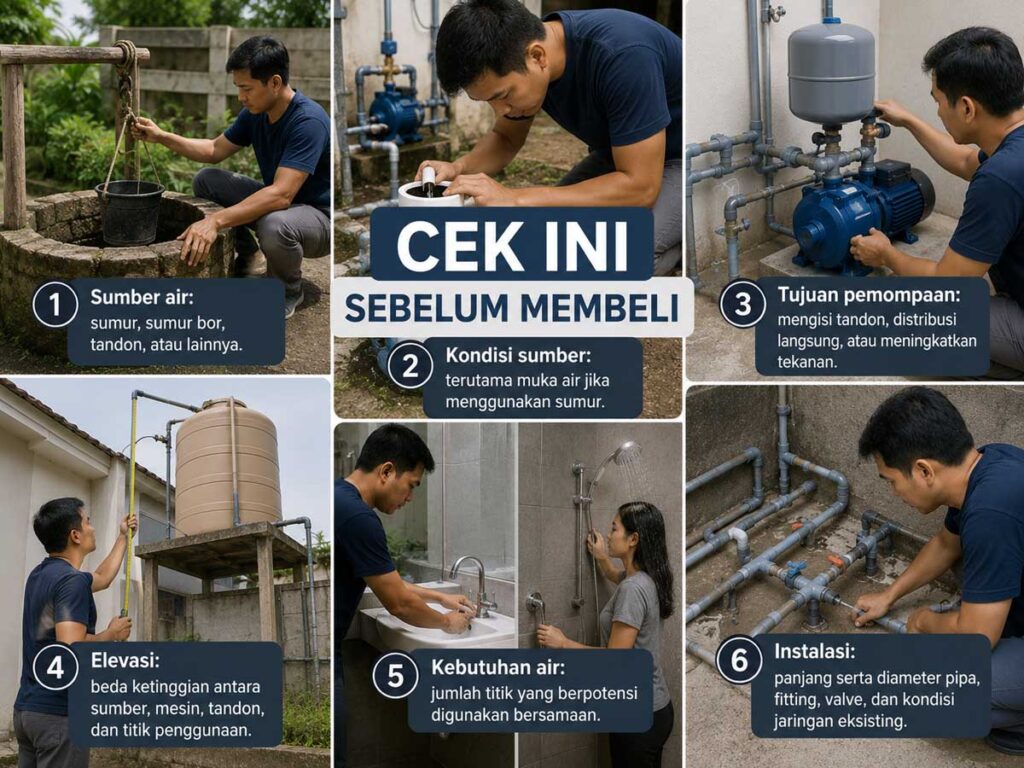 CEK INI
SEBELUM MEMBELI

1 Sumber air:
sumur, sumur bor, tandon, atau lainnya.

2 Kondisi sumber:
terutama muka air jika menggunakan sumur.

3 Tujuan pemompaan:
mengisi tandon, distribusi langsung, atau meningkatkan tekanan.

4 Elevasi:
beda ketinggian antara sumber, mesin, tandon, dan titik penggunaan.

5 Kebutuhan air:
jumlah titik yang berpotensi digunakan bersamaan.

6 Instalasi:
panjang serta diameter pipa, fitting, valve, dan kondisi jaringan eksisting.